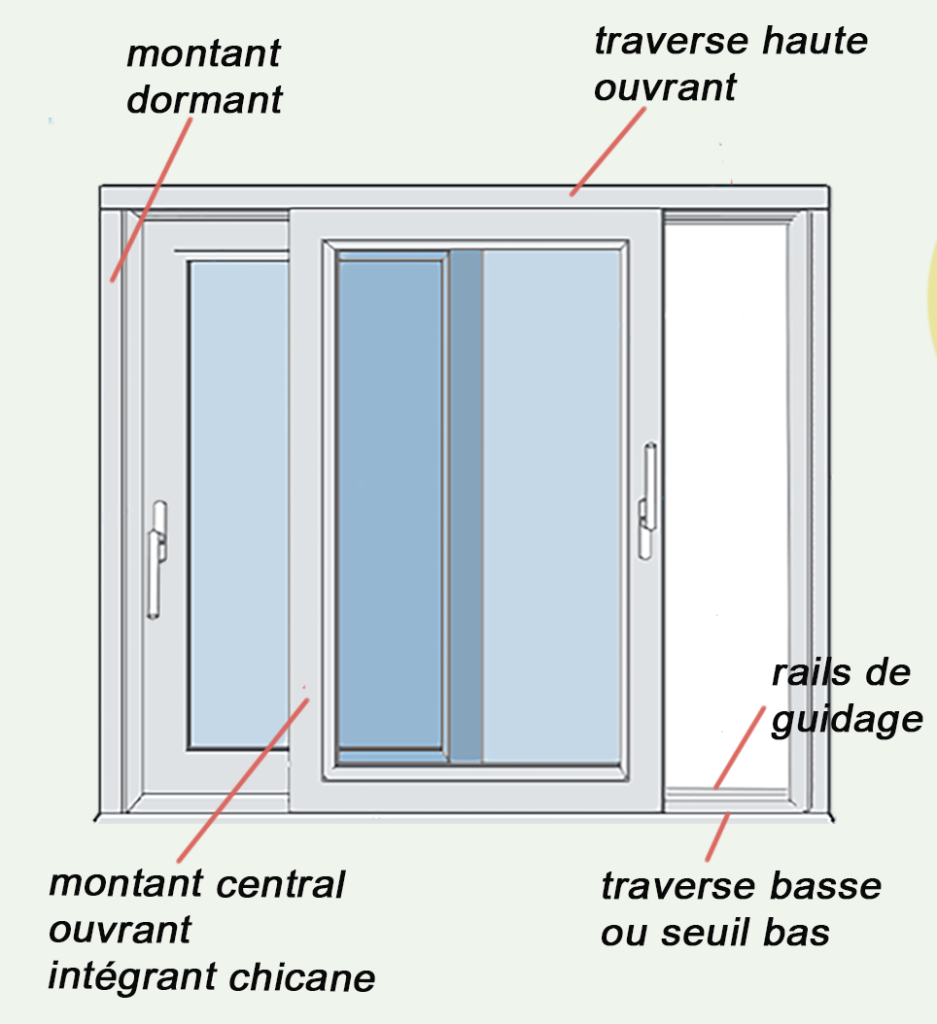 montant dormant

traverse haute ouvrant

rails de guidage

montant central ouvrant intégrant chicane

traverse basse ou seuil bas