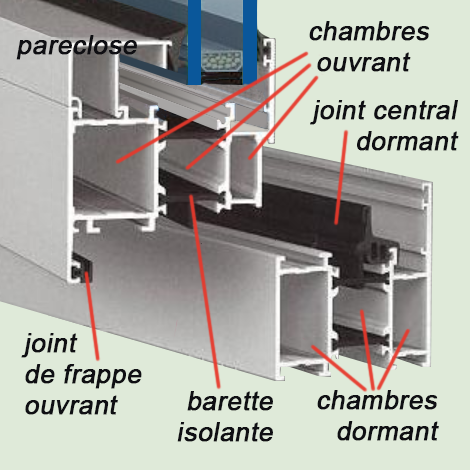 pareclose

chambres ouvrant

joint central dormant

joint de frappe ouvrant

barette isolante

chambres dormant